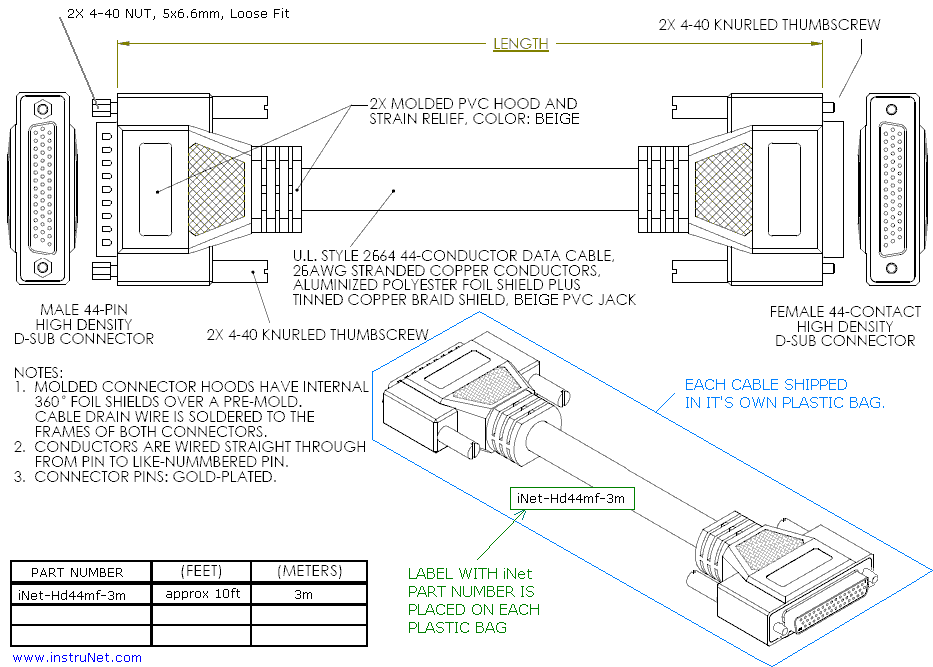 2X 4-40 NUT, 5x6.6mm, Loose Fit

LENGTH

2X 4-40 KNURLED THUMBSCREW

2X MOLDED PVC HOOD AND STRAIN RELIEF, COLOR: BEIGE

U.L. STYLE 2664 44-CONDUCTOR DATA CABLE, 26AWG STRANDED COPPER CONDUCTORS, ALUMINIZED POLYESTER FOIL SHIELD PLUS TINNED COPPER BRAID SHIELD, BEIGE PVC JACK

MALE 44-PIN HIGH DENSITY D-SUB CONNECTOR

2X 4-40 KNURLED THUMBSCREW

FEMALE 44-CONTACT HIGH DENSITY D-SUB CONNECTOR

NOTES:
1. MOLDED CONNECTOR HOODS HAVE INTERNAL 360° FOIL SHIELDS OVER A PRE-MOLD. CABLE DRAIN WIRE IS SOLDERED TO THE FRAMES OF BOTH CONNECTORS.
2. CONDUCTORS ARE WIRED STRAIGHT THROUGH FROM PIN TO LIKE-NUMMBERED PIN.
3. CONNECTOR PINS: GOLD-PLATED.

EACH CABLE SHIPPED IN IT'S OWN PLASTIC BAG.

iNet-Hd44mf-3m

LABEL WITH iNet PART NUMBER IS PLACED ON EACH PLASTIC BAG

| PART NUMBER | (FEET) | (METERS) |
|---|---|---|
| iNet-Hd44mf-3m | approx 10ft | 3m |
| | | |
| | | |

www.instruNet.com